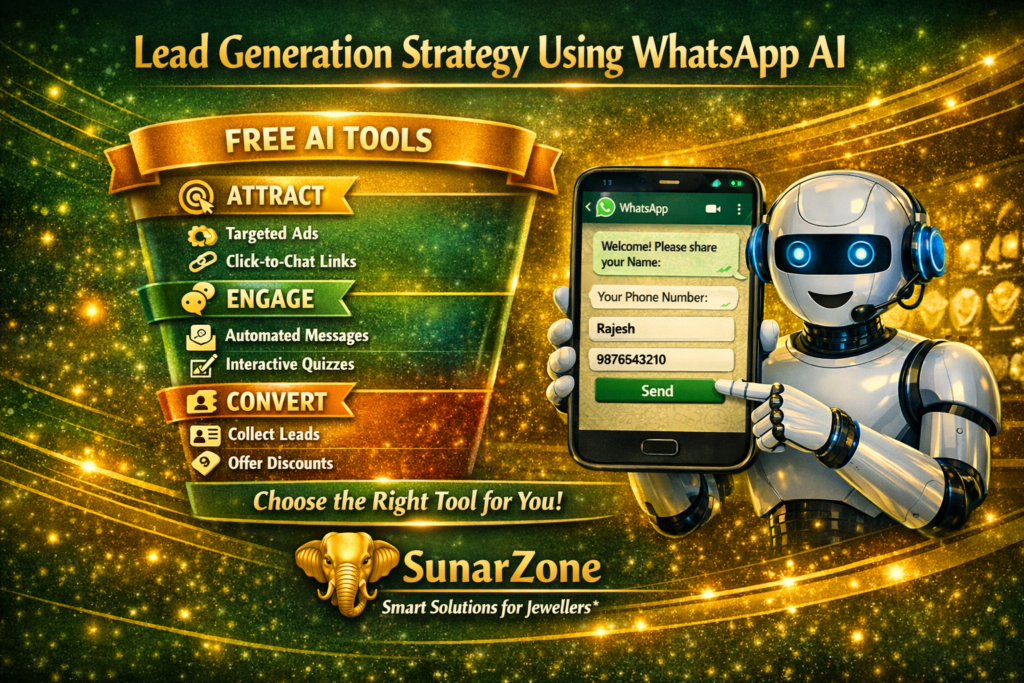 Lead Generation Strategy Using WhatsApp AI

FREE AI TOOLS

ATTRACT
Targeted Ads
Click-to-Chat Links

ENGAGE
Automated Messages
Interactive Quizzes

CONVERT
Collect Leads
Offer Discounts

Choose the Right Tool for You!

WhatsApp

Welcome! Please share your Name:

Your Phone Number:

Rajesh

9876543210

Send

SunarZone
Smart Solutions for Jewellers*